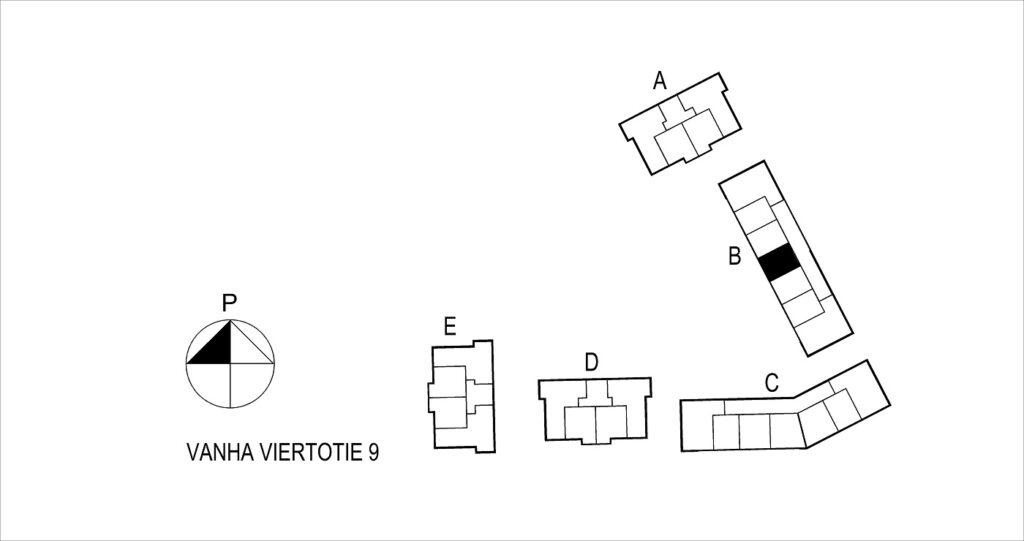 A
B
P
E
D
C
VANHA VIERTOTIE 9